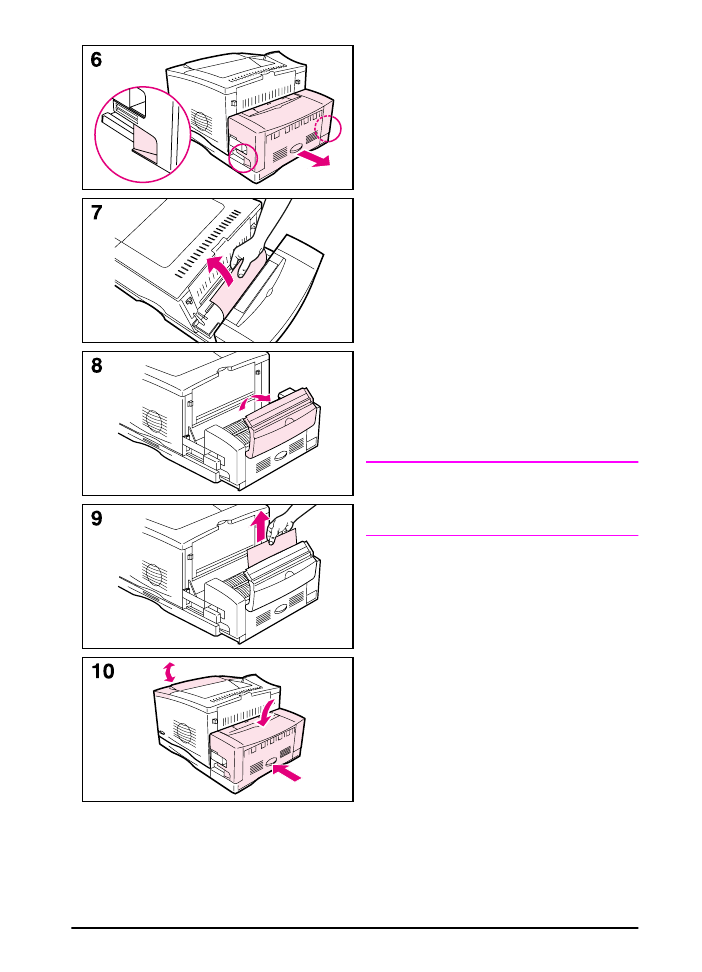 6

7

8

9

10